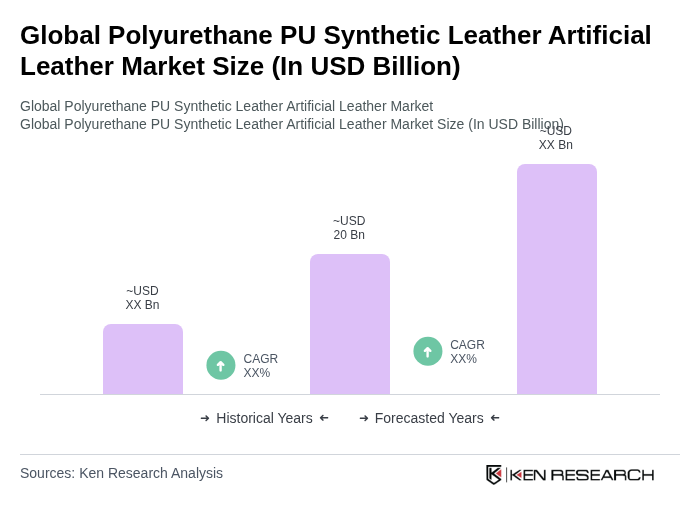 Global Polyurethane PU Synthetic Leather Artificial Leather Market Size (In USD Billion)

Global Polyurethane PU Synthetic Leather Artificial Leather Market
Global Polyurethane PU Synthetic Leather Artificial Leather Market Size (In USD Billion)

~USD XX Bn

CAGR XX%

~USD 20 Bn

CAGR XX%

~USD XX Bn

→ Historical Years ←

→ Forecasted Years ←

Sources: Ken Research Analysis

KEN RESEARCH